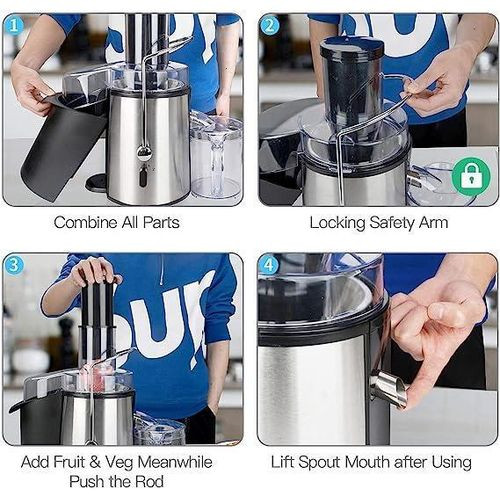 1

Combine All Parts

2

Locking Safety Arm

3

Add Fruit & Veg Meanwhile Push the Rod

4

Lift Spout Mouth after Using